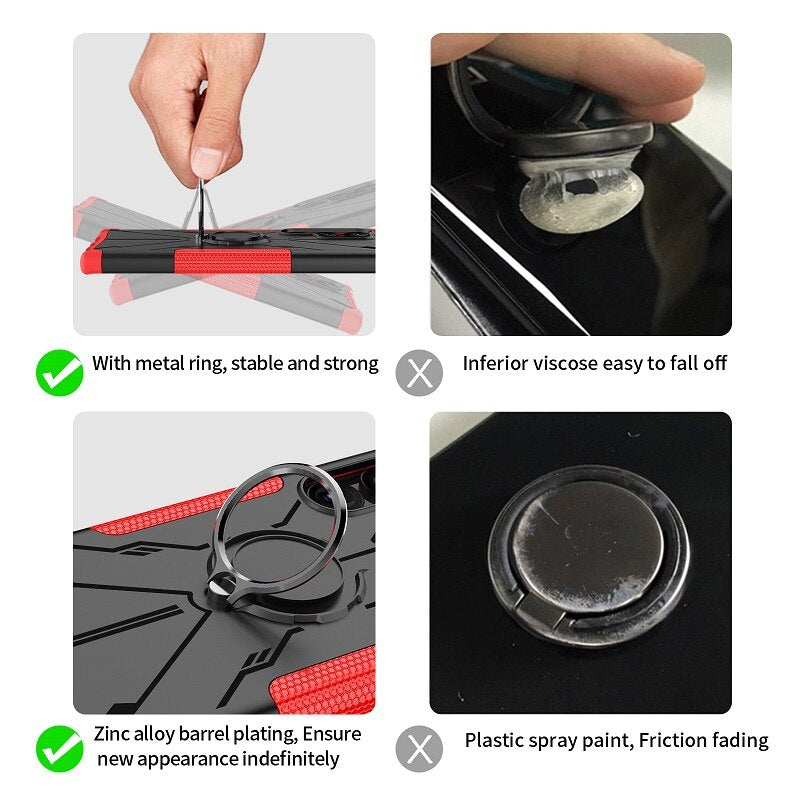 With metal ring, stable and strong

Inferior viscose easy to fall off

Zinc alloy barrel plating, Ensure new appearance indefinitely

Plastic spray paint, Friction fading